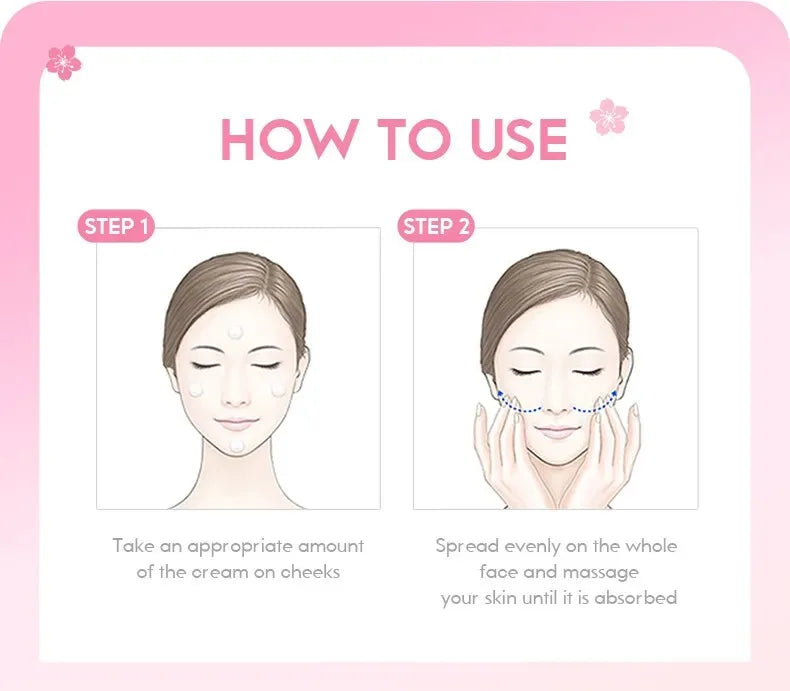 HOW TO USE

STEP 1

Take an appropriate amount of the cream on cheeks

STEP 2

Spread evenly on the whole face and massage your skin until it is absorbed